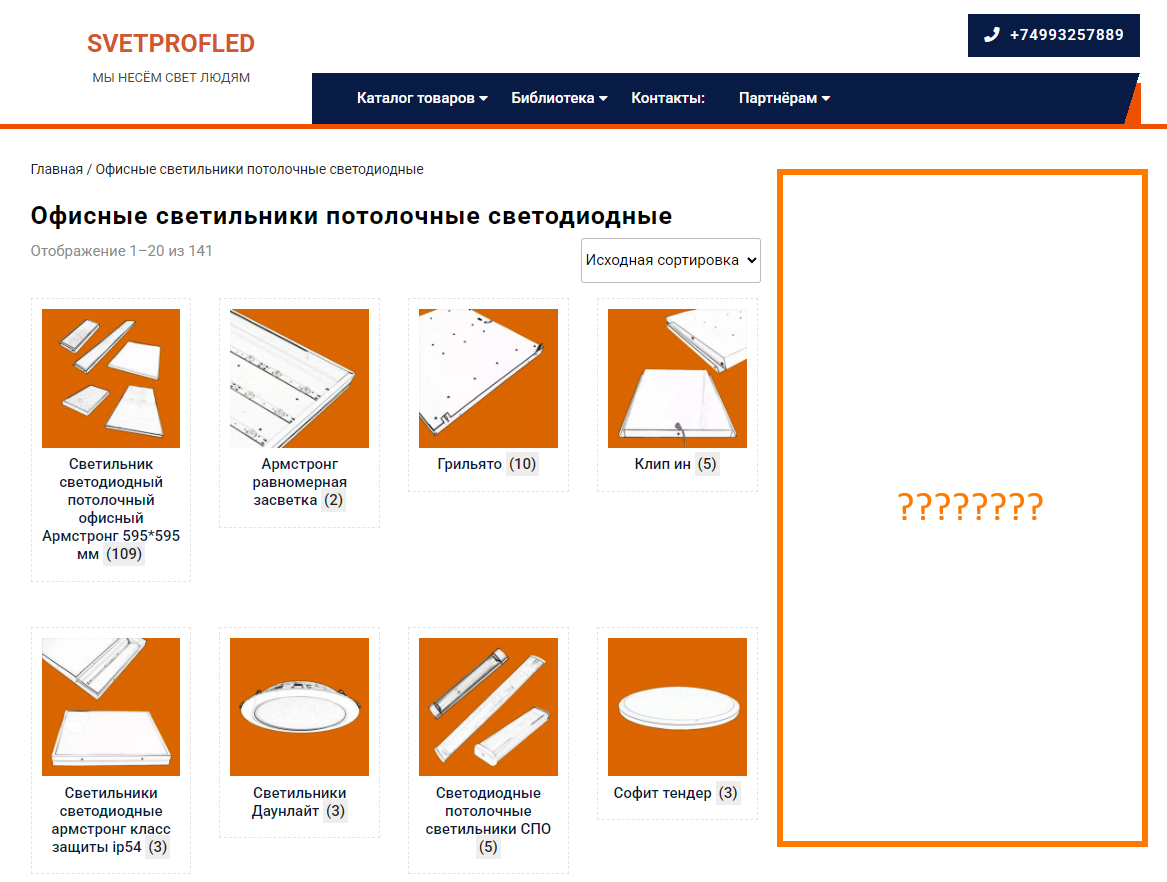 SVETPROFLED

МЫ НЕСЁМ СВЕТ ЛЮДЯМ

+74993257889

Каталог товаров Библиотека Контакты: Партнёрам

Главная / Офисные светильники потолочные светодиодные

Офисные светильники потолочные светодиодные

Отображение 1–20 из 141

Исходная сортировка

Светильник светодиодный потолочный офисный Армстронг 595*595 мм (109)

Армстронг равномерная засветка (2)

Грильято (10)

Клип ин (5)

Светильники светодиодные армстронг класс защиты ip54 (3)

Светильники Даунлайт (3)

Светодиодные потолочные светильники СПО (5)

Софит тендер (3)

????????